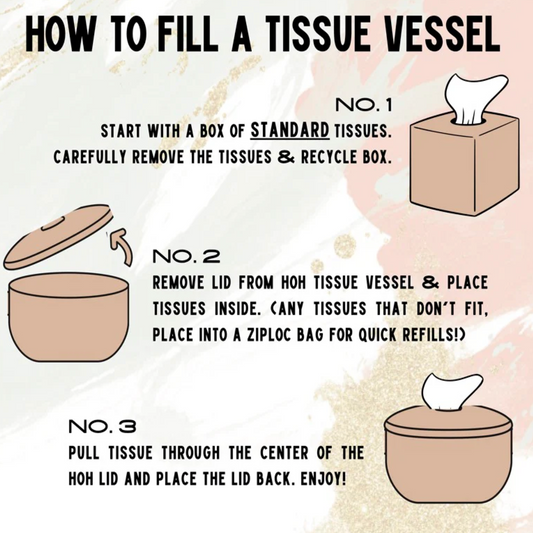 HOW TO FILL A TISSUE VESSEL

NO. 1
START WITH A BOX OF STANDARD TISSUES. CAREFULLY REMOVE THE TISSUES & RECYCLE BOX.

NO. 2
REMOVE LID FROM HOH TISSUE VESSEL & PLACE TISSUES INSIDE. (ANY TISSUES THAT DON'T FIT, PLACE INTO A ZIPLOC BAG FOR QUICK REFILLS!)

NO. 3
PULL TISSUE THROUGH THE CENTER OF THE HOH LID AND PLACE THE LID BACK. ENJOY!