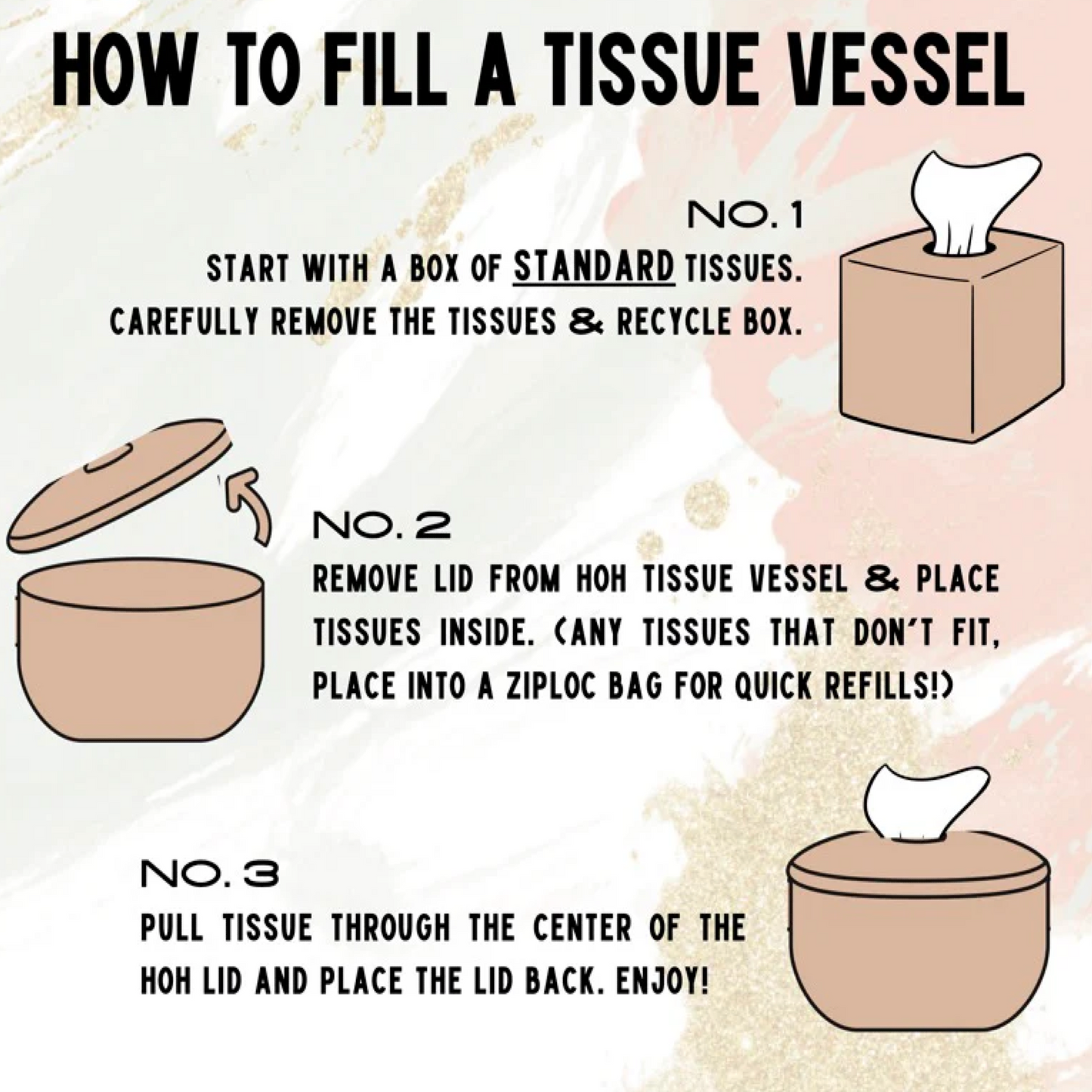 HOW TO FILL A TISSUE VESSEL

NO. 1
START WITH A BOX OF STANDARD TISSUES. CAREFULLY REMOVE THE TISSUES & RECYCLE BOX.

NO. 2
REMOVE LID FROM HOH TISSUE VESSEL & PLACE TISSUES INSIDE. (ANY TISSUES THAT DON'T FIT, PLACE INTO A ZIPLOC BAG FOR QUICK REFILLS!)

NO. 3
PULL TISSUE THROUGH THE CENTER OF THE HOH LID AND PLACE THE LID BACK. ENJOY!